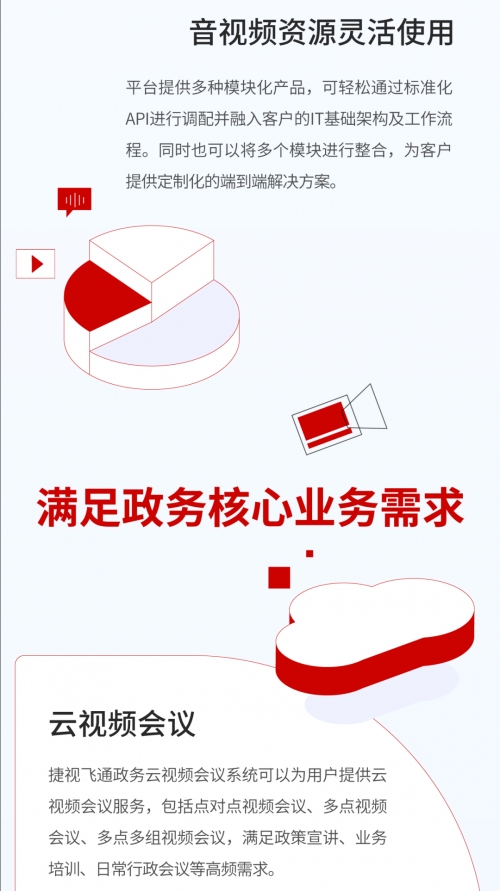 音视频资源灵活使用

平台提供多种模块化产品，可轻松通过标准化API进行调配并融入客户的IT基础架构及工作流程。同时也可以将多个模块进行整合，为客户提供定制化的端到端解决方案。

满足政务核心业务需求

云视频会议

捷视飞通政务云视频会议系统可以为用户提供云视频会议服务，包括点对点视频会议、多点视频会议、多点多组视频会议，满足政策宣讲、业务培训、日常行政会议等高频需求。