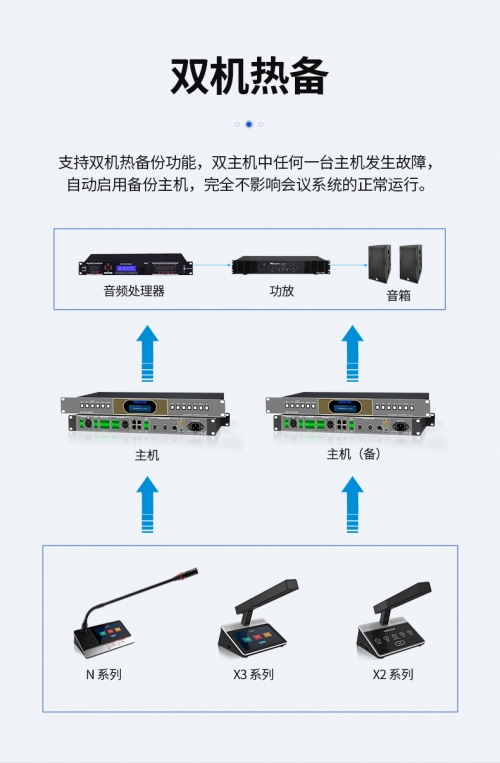 双机热备

支持双机热备份功能，双主机中任何一台主机发生故障，自动启用备份主机，完全不影响会议系统的正常运行。

音频处理器

功放

音箱

主机

主机（备）

N 系列

X3 系列

X2 系列